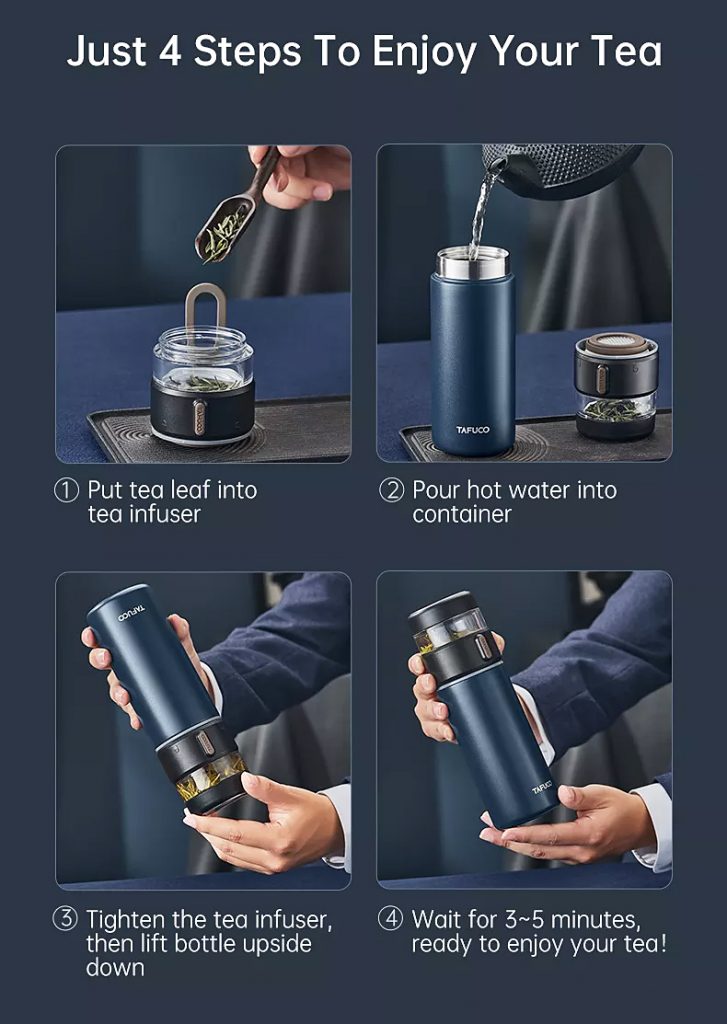 Just 4 Steps To Enjoy Your Tea

TAFUCO

① Put tea leaf into tea infuser

② Pour hot water into container

TAFUCO

TAFUCO

③ Tighten the tea infuser, then lift bottle upside down

④ Wait for 3~5 minutes, ready to enjoy your tea!